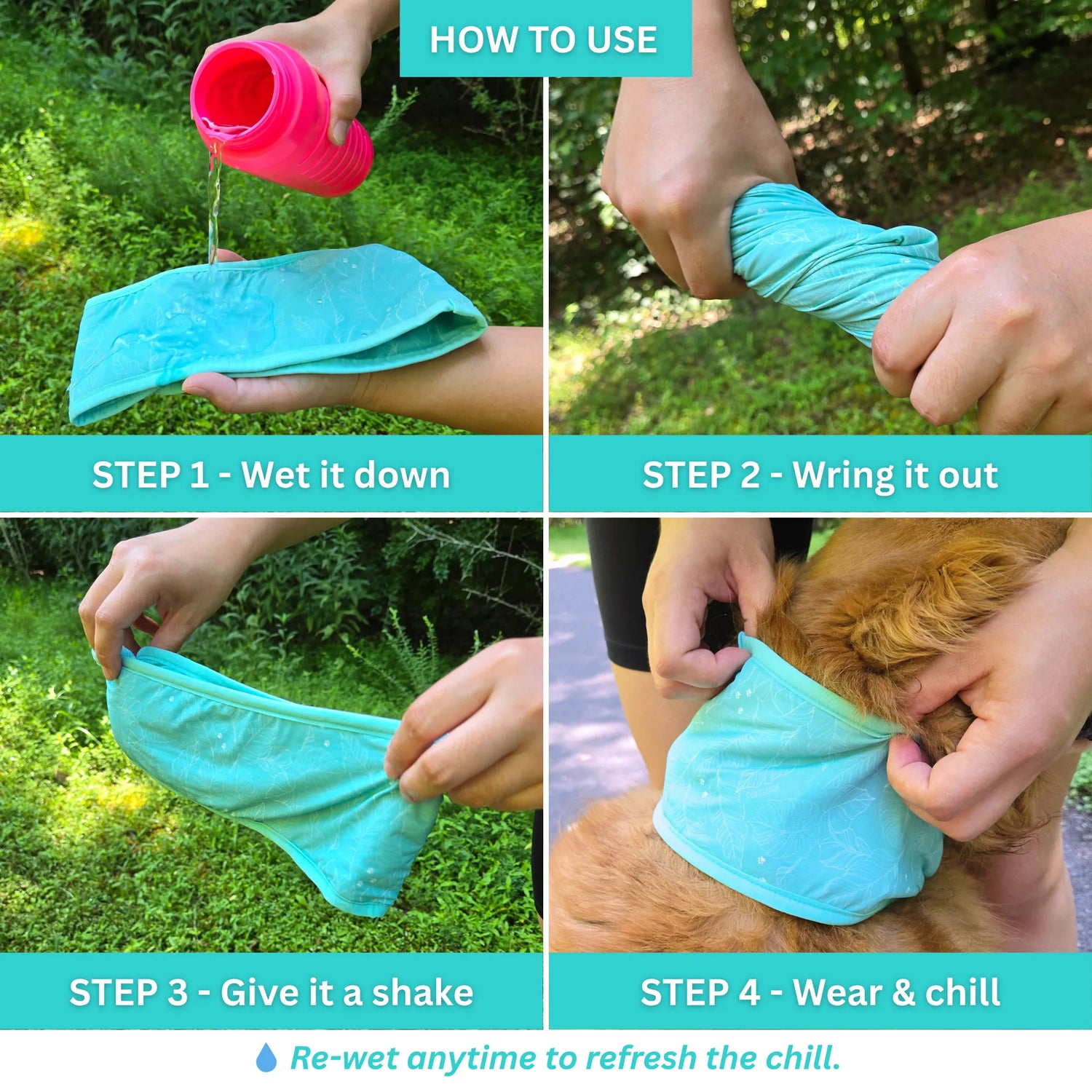 HOW TO USE

STEP 1 - Wet it down

STEP 2 - Wring it out

STEP 3 - Give it a shake

STEP 4 - Wear & chill

Re-wet anytime to refresh the chill.