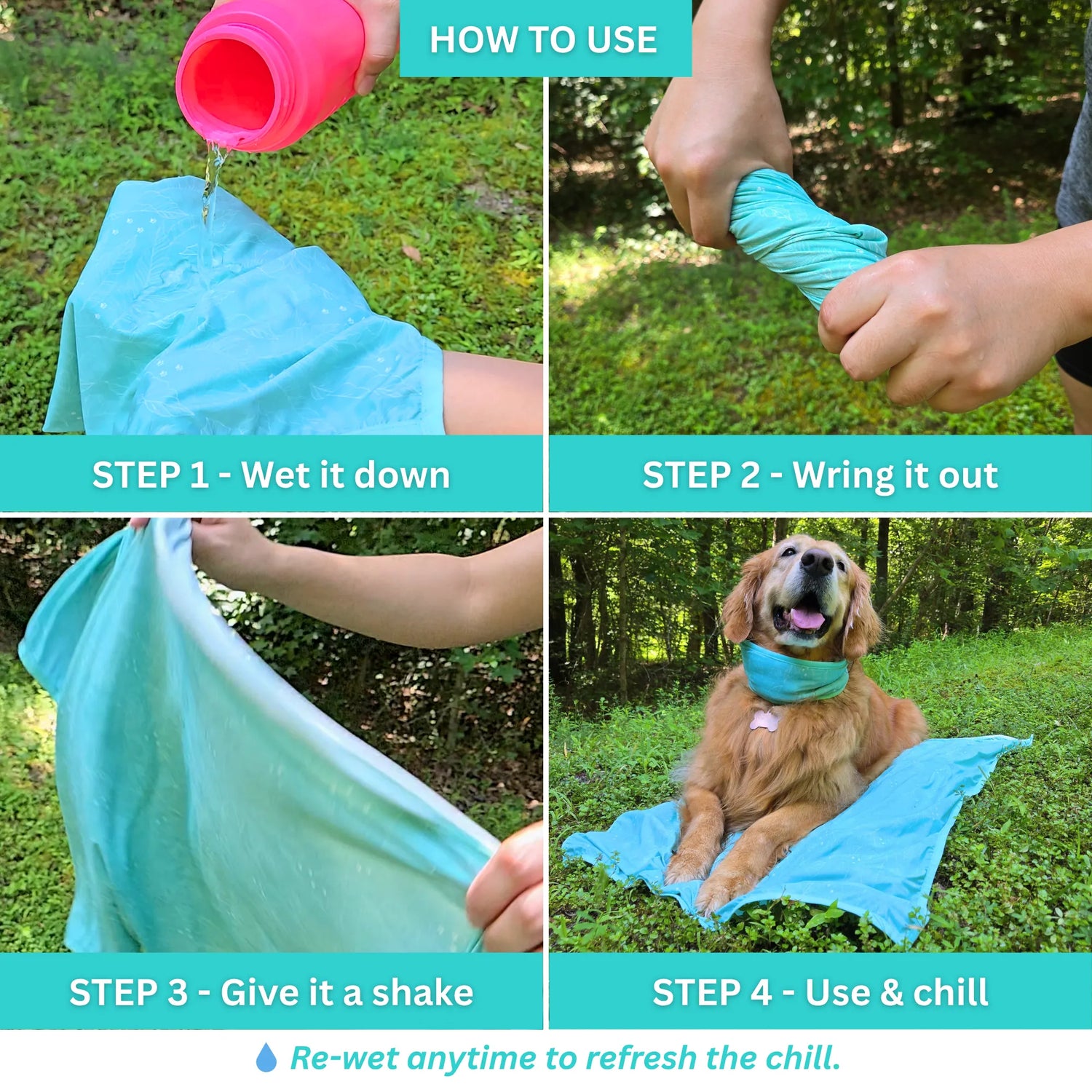 HOW TO USE

STEP 1 - Wet it down

STEP 2 - Wring it out

STEP 3 - Give it a shake

STEP 4 - Use & chill

Re-wet anytime to refresh the chill.